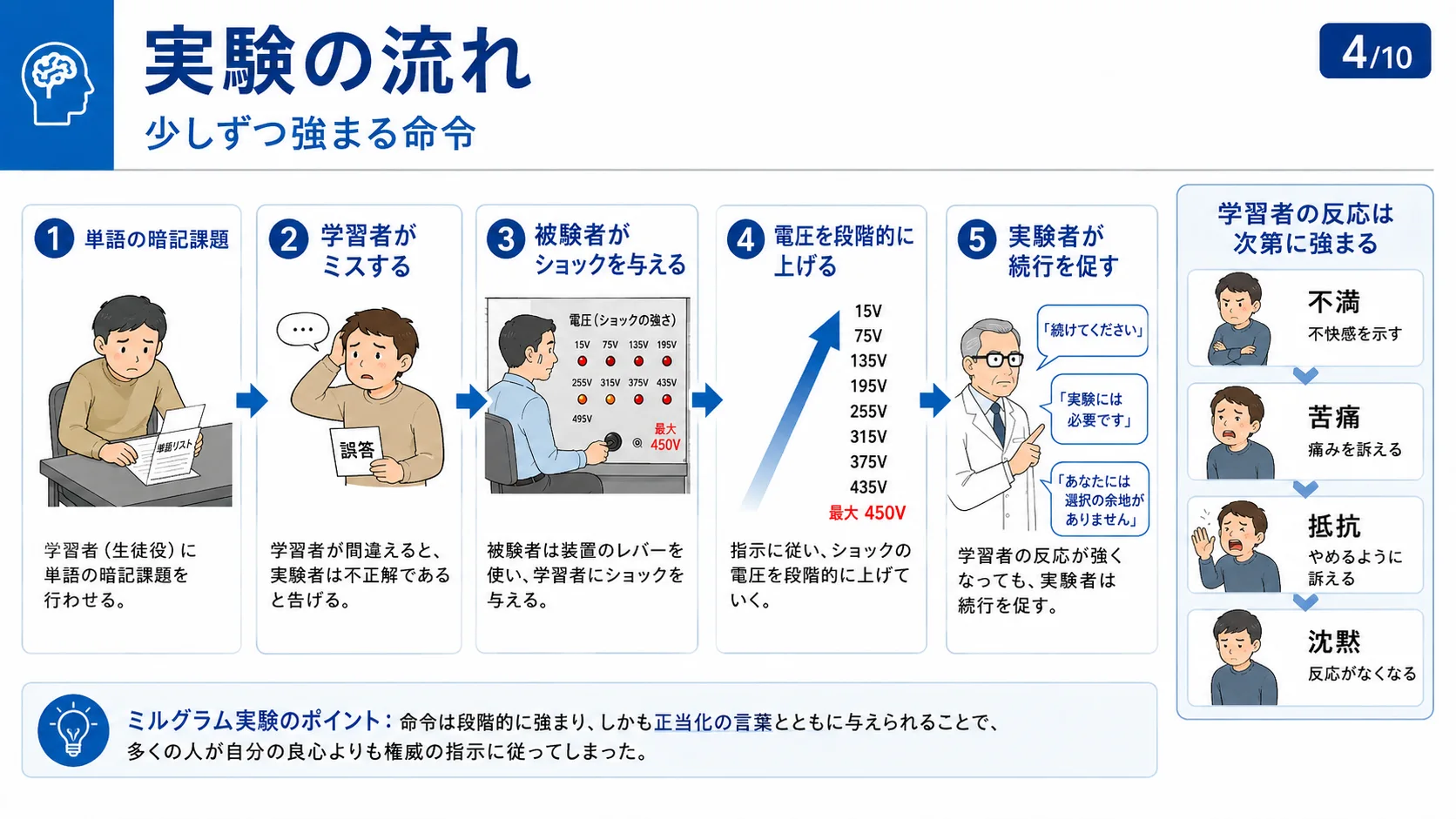 実験の流れ
少しずつ強まる命令

4/10

1 単語の暗記課題

単語リスト

学習者（生徒役）に単語の暗記課題を行わせる。

2 学習者がミスする

…

誤答

学習者が間違えると、実験者は不正解であると告げる。

3 被験者がショックを与える

電圧（ショックの強さ）
15V 75V 135V 195V
255V 315V 375V 435V
495V
最大 450V

被験者は装置のレバーを使い、学習者にショックを与える。

4 電圧を段階的に上げる

15V
75V
135V
195V
255V
315V
375V
435V
最大 450V

指示に従い、ショックの電圧を段階的に上げていく。

5 実験者が続行を促す

「続けてください」
「実験には必要です」
「あなたには選択の余地がありません」

学習者の反応が強くなっても、実験者は続行を促す。

学習者の反応は次第に強まる

不満
不快感を示す

苦痛
痛みを訴える

抵抗
やめるように訴える

沈黙
反応がなくなる

ミルグラム実験のポイント：命令は段階的に強まり、しかも正当化の言葉とともに与えられることで、多くの人が自分の良心よりも権威の指示に従ってしまった。